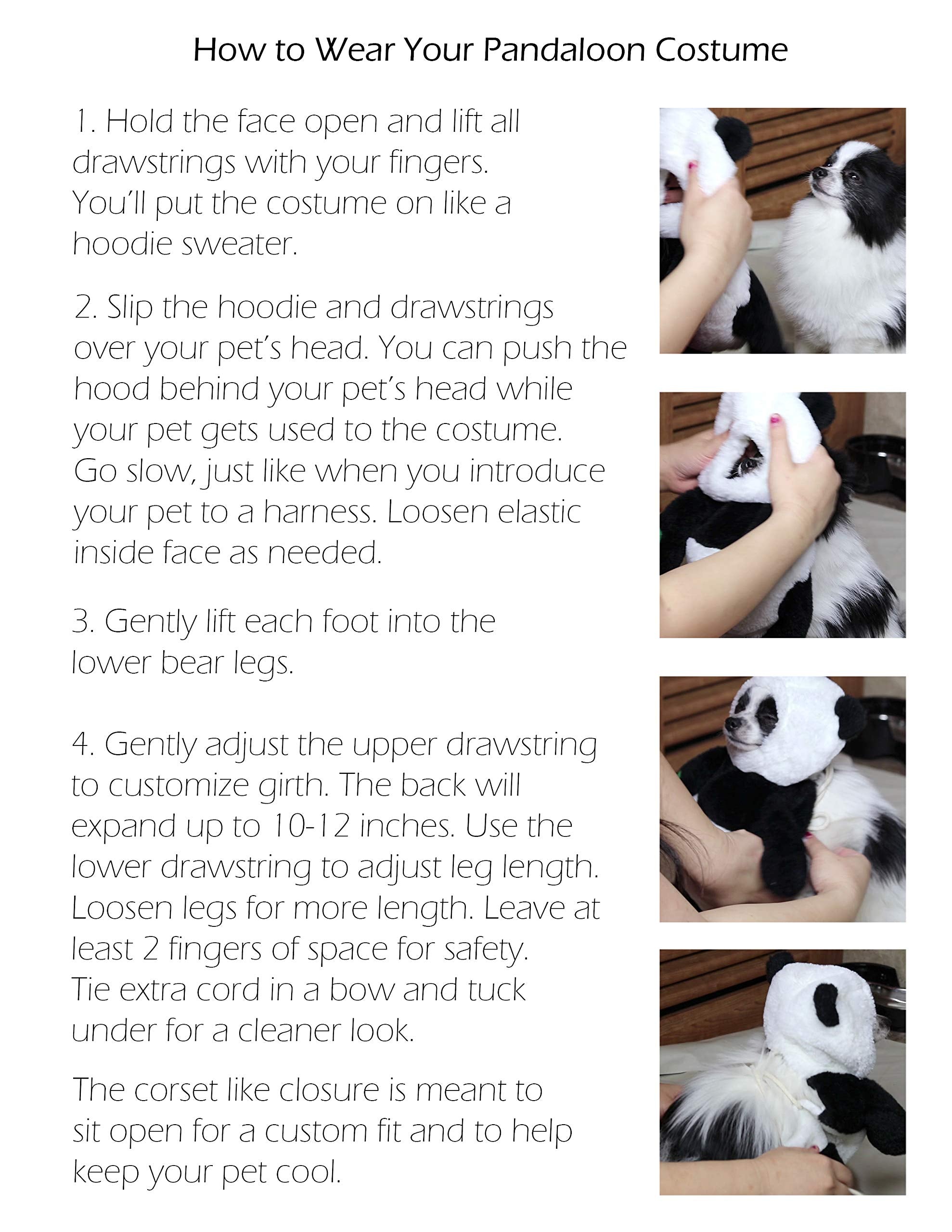 How to Wear Your Pandaloon Costume

1. Hold the face open and lift all drawstrings with your fingers. You'll put the costume on like a hoodie sweater.

2. Slip the hoodie and drawstrings over your pet's head. You can push the hood behind your pet's head while your pet gets used to the costume. Go slow, just like when you introduce your pet to a harness. Loosen elastic inside face as needed.

3. Gently lift each foot into the lower bear legs.

4. Gently adjust the upper drawstring to customize girth. The back will expand up to 10-12 inches. Use the lower drawstring to adjust leg length. Loosen legs for more length. Leave at least 2 fingers of space for safety. Tie extra cord in a bow and tuck under for a cleaner look.

The corset like closure is meant to sit open for a custom fit and to help keep your pet cool.