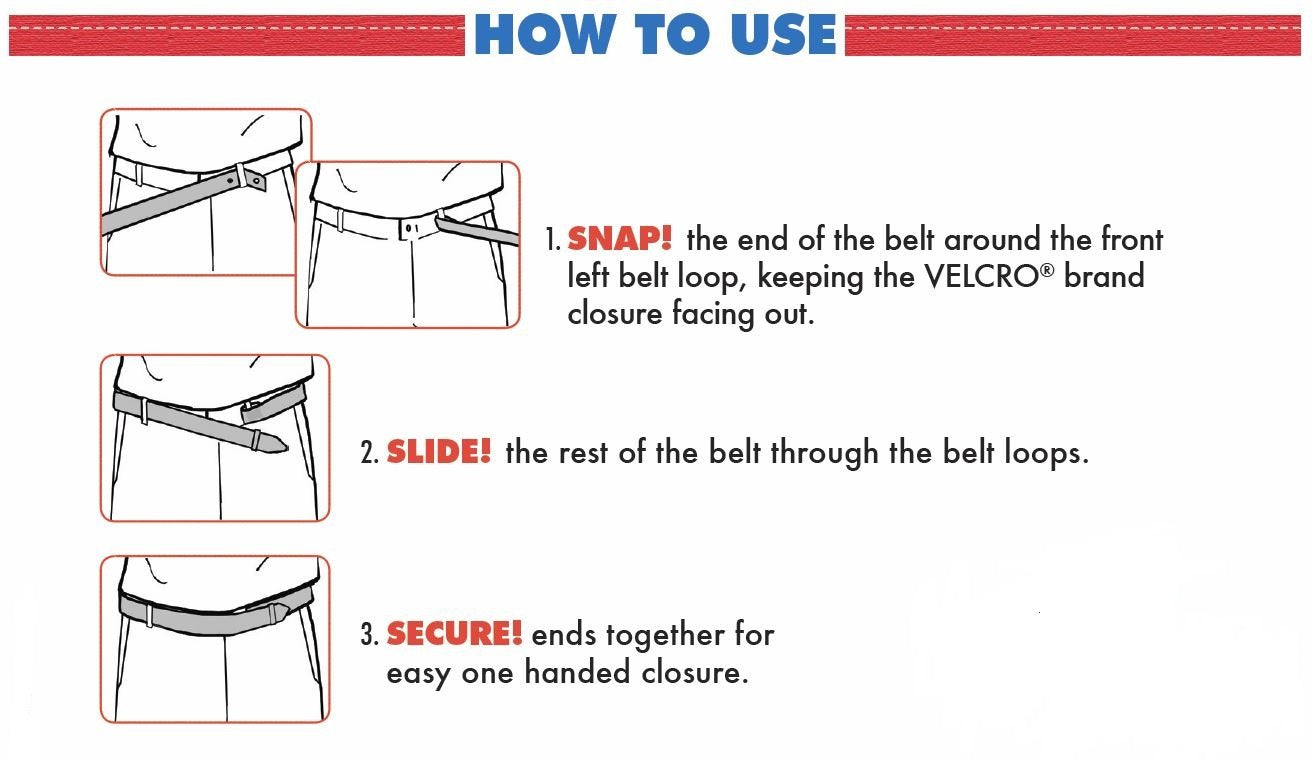 HOW TO USE

1. SNAP! the end of the belt around the front left belt loop, keeping the VELCRO® brand closure facing out.

2. SLIDE! the rest of the belt through the belt loops.

3. SECURE! ends together for easy one handed closure.